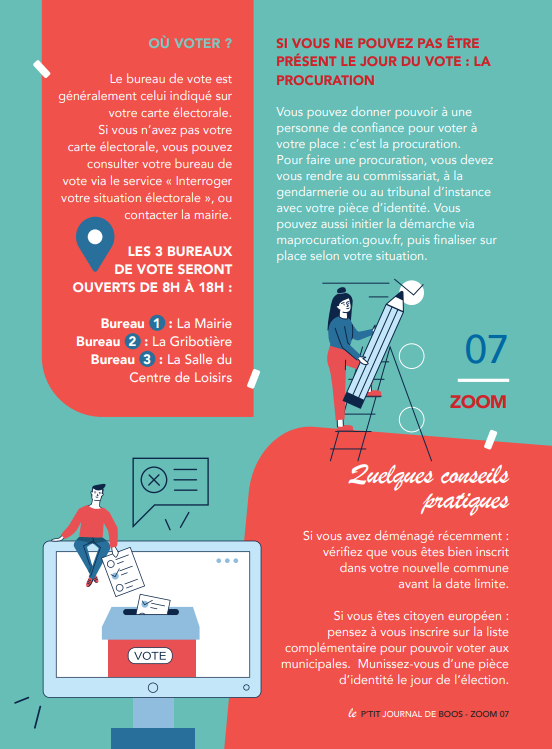 OÙ VOTER ?

Le bureau de vote est généralement celui indiqué sur votre carte électorale. Si vous n'avez pas votre carte électorale, vous pouvez consulter votre bureau de vote via le service « Interroger votre situation électorale », ou contacter la mairie.

LES 3 BUREAUX DE VOTE SERONT OUVERTS DE 8H À 18H :

Bureau 1 : La Mairie
Bureau 2 : La Gribotière
Bureau 3 : La Salle du Centre de Loisirs

SI VOUS NE POUVEZ PAS ÊTRE PRÉSENT LE JOUR DU VOTE : LA PROCURATION

Vous pouvez donner pouvoir à une personne de confiance pour voter à votre place : c'est la procuration. Pour faire une procuration, vous devez vous rendre au commissariat, à la gendarmerie ou au tribunal d'instance avec votre pièce d'identité. Vous pouvez aussi initier la démarche via maprocuration.gouv.fr, puis finaliser sur place selon votre situation.

07

ZOOM

Quelques conseils pratiques

Si vous avez déménagé récemment : vérifiez que vous êtes bien inscrit dans votre nouvelle commune avant la date limite.

Si vous êtes citoyen européen : pensez à vous inscrire sur la liste complémentaire pour pouvoir voter aux municipales. Munissez-vous d'une pièce d'identité le jour de l'élection.

VOTE

le P'TIT JOURNAL DE BOOS - ZOOM 07